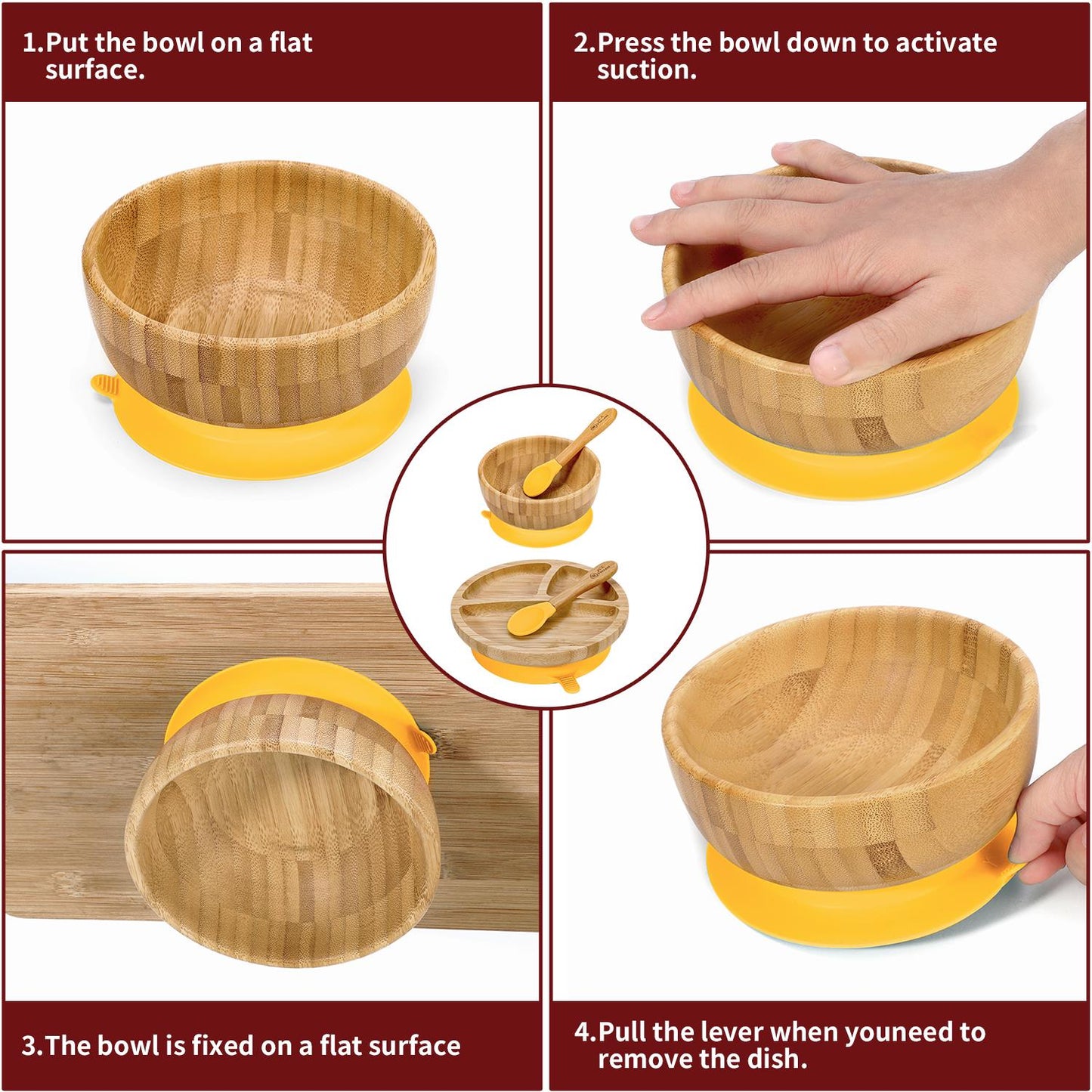 1.Put the bowl on a flat surface.

2.Press the bowl down to activate suction.

3.The bowl is fixed on a flat surface

4.Pull the lever when youneed to remove the dish.